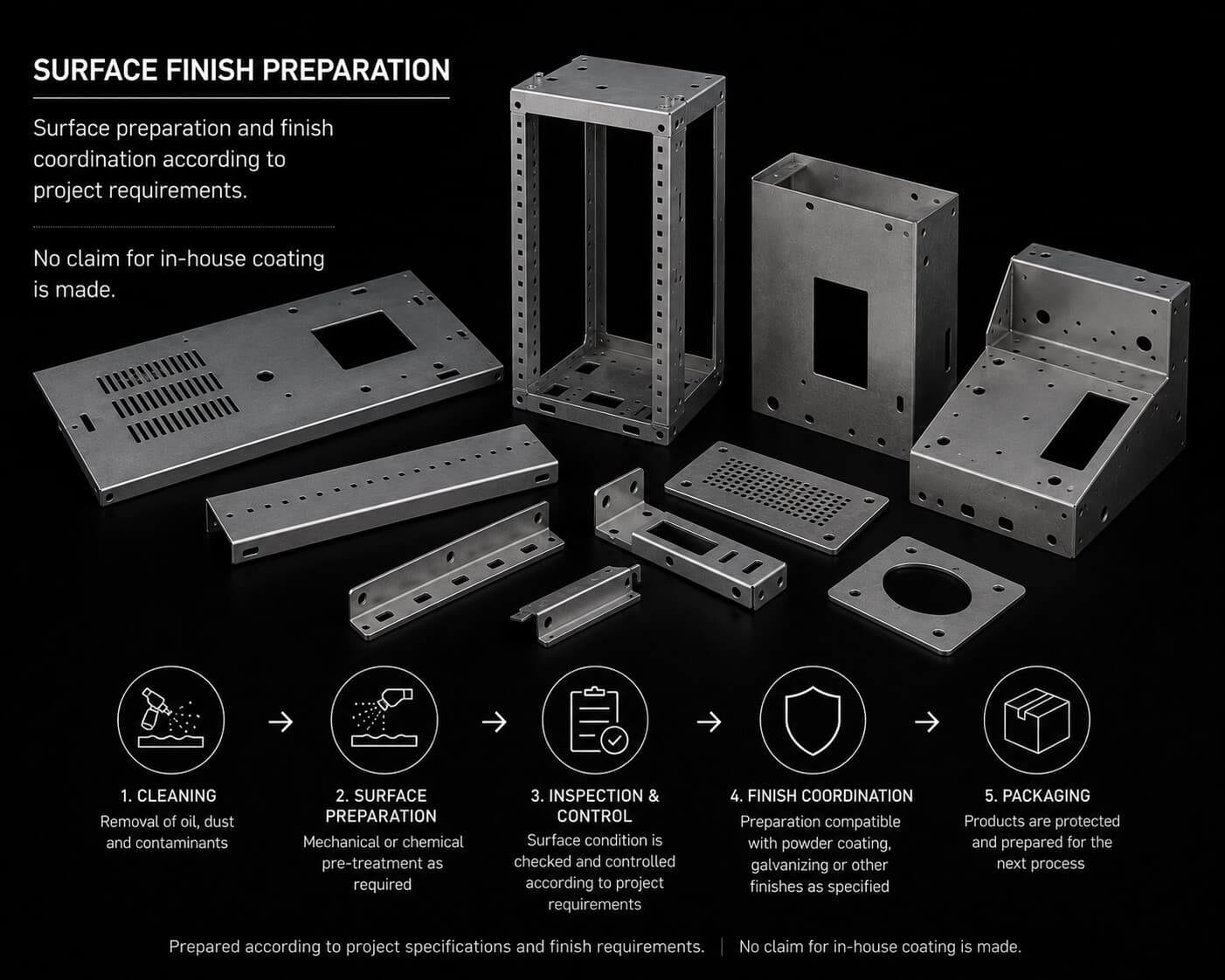 SURFACE FINISH PREPARATION

Surface preparation and finish coordination according to project requirements.

No claim for in-house coating is made.

1. CLEANING
Removal of oil, dust and contaminants

2. SURFACE PREPARATION
Mechanical or chemical pre-treatment as required

3. INSPECTION & CONTROL
Surface condition is checked and controlled according to project requirements

4. FINISH COORDINATION
Preparation compatible with powder coating, galvanizing or other finishes as specified

5. PACKAGING
Products are protected and prepared for the next process

Prepared according to project specifications and finish requirements. | No claim for in-house coating is made.